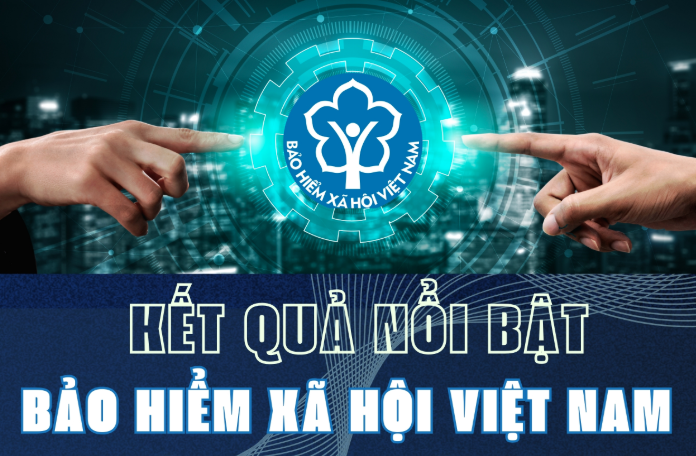 BẢO HIỂM XÃ HỘI VIỆT NAM

KẾT QUẢ NỔI BẬT
BẢO HIỂM XÃ HỘI VIỆT NAM